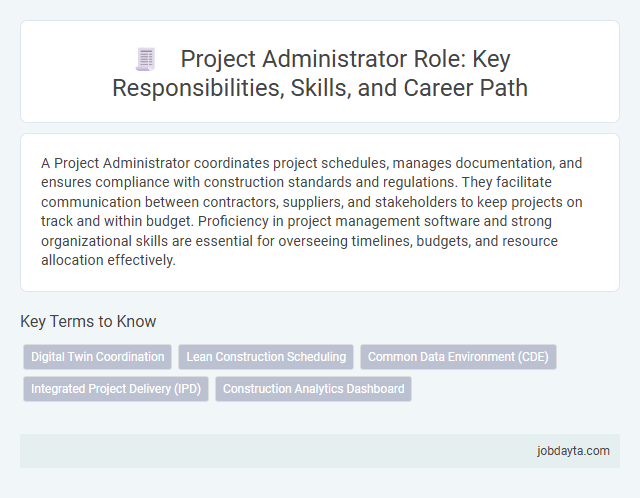 Project Administrator Role: Key Responsibilities, Skills, and Career Path

A Project Administrator coordinates project schedules, manages documentation, and ensures compliance with construction standards and regulations. They facilitate communication between contractors, suppliers, and stakeholders to keep projects on track and within budget. Proficiency in project management software and strong organizational skills are essential for overseeing timelines, budgets, and resource allocation effectively.

Key Terms to Know

Digital Twin Coordination

Lean Construction Scheduling

Common Data Environment (CDE)

Integrated Project Delivery (IPD)

Construction Analytics Dashboard

jobdayta.com