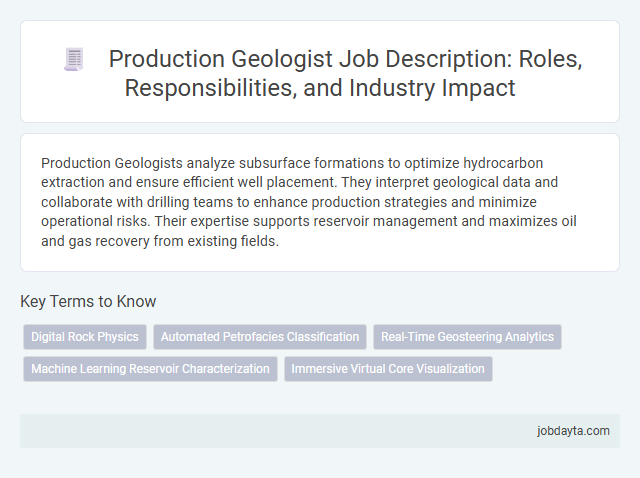 Production Geologist Job Description: Roles, Responsibilities, and Industry Impact

Production Geologists analyze subsurface formations to optimize hydrocarbon extraction and ensure efficient well placement. They interpret geological data and collaborate with drilling teams to enhance production strategies and minimize operational risks. Their expertise supports reservoir management and maximizes oil and gas recovery from existing fields.

Key Terms to Know

Digital Rock Physics
Automated Petrofacies Classification
Real-Time Geosteering Analytics
Machine Learning Reservoir Characterization
Immersive Virtual Core Visualization

jobdayta.com