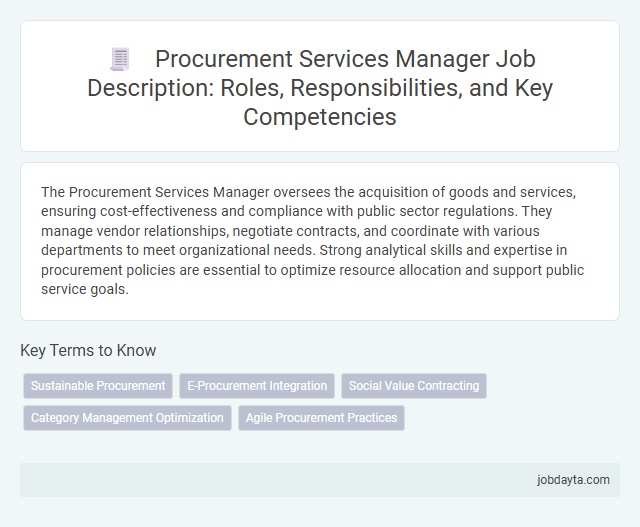 Procurement Services Manager Job Description: Roles, Responsibilities, and Key Competencies

The Procurement Services Manager oversees the acquisition of goods and services, ensuring cost-effectiveness and compliance with public sector regulations. They manage vendor relationships, negotiate contracts, and coordinate with various departments to meet organizational needs. Strong analytical skills and expertise in procurement policies are essential to optimize resource allocation and support public service goals.

Key Terms to Know

Sustainable Procurement
E-Procurement Integration
Social Value Contracting
Category Management Optimization
Agile Procurement Practices

jobdayta.com