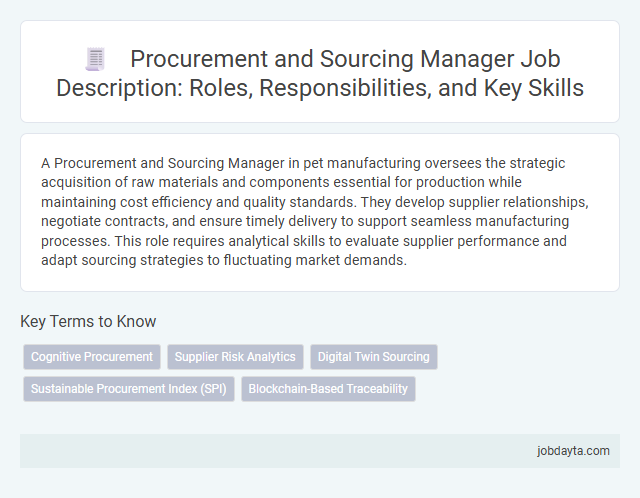 Procurement and Sourcing Manager Job Description: Roles, Responsibilities, and Key Skills

A Procurement and Sourcing Manager in pet manufacturing oversees the strategic acquisition of raw materials and components essential for production while maintaining cost efficiency and quality standards. They develop supplier relationships, negotiate contracts, and ensure timely delivery to support seamless manufacturing processes. This role requires analytical skills to evaluate supplier performance and adapt sourcing strategies to fluctuating market demands.

Key Terms to Know

Cognitive Procurement
Supplier Risk Analytics
Digital Twin Sourcing
Sustainable Procurement Index (SPI)
Blockchain-Based Traceability

jobdayta.com