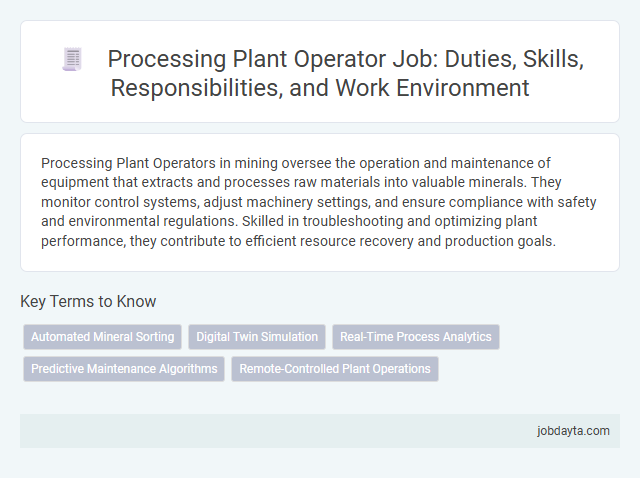 Processing Plant Operator Job: Duties, Skills, Responsibilities, and Work Environment

Processing Plant Operators in mining oversee the operation and maintenance of equipment that extracts and processes raw materials into valuable minerals. They monitor control systems, adjust machinery settings, and ensure compliance with safety and environmental regulations. Skilled in troubleshooting and optimizing plant performance, they contribute to efficient resource recovery and production goals.

Key Terms to Know

Automated Mineral Sorting
Digital Twin Simulation
Real-Time Process Analytics
Predictive Maintenance Algorithms
Remote-Controlled Plant Operations

jobdayta.com