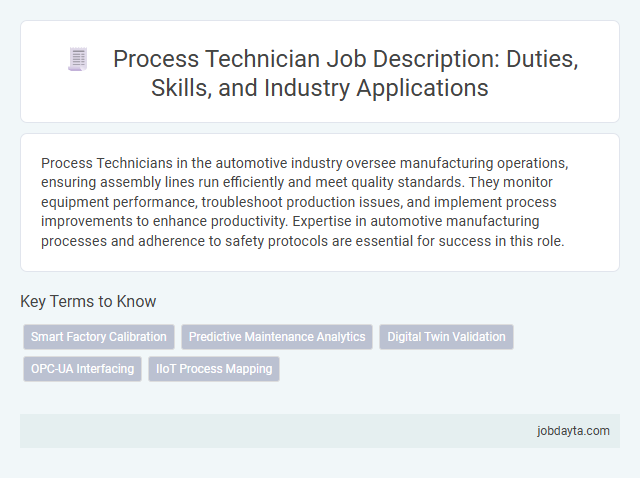 Process Technician Job Description: Duties, Skills, and Industry Applications

Process Technicians in the automotive industry oversee manufacturing operations, ensuring assembly lines run efficiently and meet quality standards. They monitor equipment performance, troubleshoot production issues, and implement process improvements to enhance productivity. Expertise in automotive manufacturing processes and adherence to safety protocols are essential for success in this role.

Key Terms to Know

Smart Factory Calibration

Predictive Maintenance Analytics

Digital Twin Validation

OPC-UA Interfacing

IIoT Process Mapping

jobdayta.com