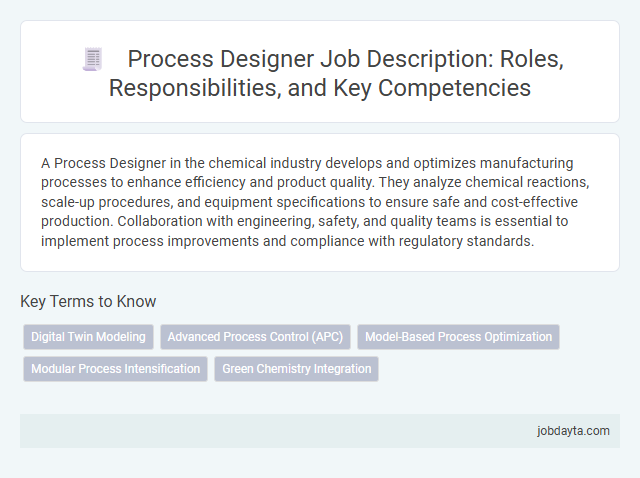 Process Designer Job Description: Roles, Responsibilities, and Key Competencies

A Process Designer in the chemical industry develops and optimizes manufacturing processes to enhance efficiency and product quality. They analyze chemical reactions, scale-up procedures, and equipment specifications to ensure safe and cost-effective production. Collaboration with engineering, safety, and quality teams is essential to implement process improvements and compliance with regulatory standards.

Key Terms to Know

Digital Twin Modeling
Advanced Process Control (APC)
Model-Based Process Optimization
Modular Process Intensification
Green Chemistry Integration

jobdayta.com