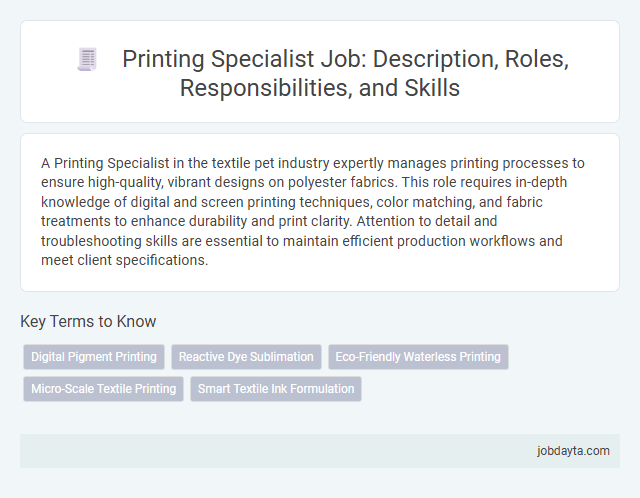 Printing Specialist Job: Description, Roles, Responsibilities, and Skills

A Printing Specialist in the textile pet industry expertly manages printing processes to ensure high-quality, vibrant designs on polyester fabrics. This role requires in-depth knowledge of digital and screen printing techniques, color matching, and fabric treatments to enhance durability and print clarity. Attention to detail and troubleshooting skills are essential to maintain efficient production workflows and meet client specifications.

Key Terms to Know

Digital Pigment Printing
Reactive Dye Sublimation
Eco-Friendly Waterless Printing
Micro-Scale Textile Printing
Smart Textile Ink Formulation

jobdayta.com