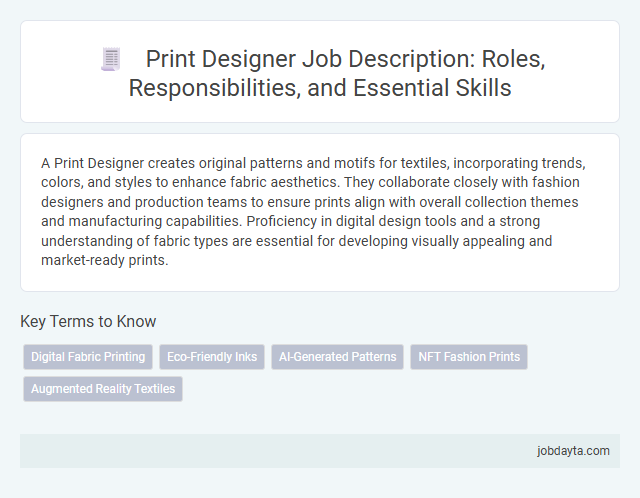 Print Designer Job Description: Roles, Responsibilities, and Essential Skills

A Print Designer creates original patterns and motifs for textiles, incorporating trends, colors, and styles to enhance fabric aesthetics. They collaborate closely with fashion designers and production teams to ensure prints align with overall collection themes and manufacturing capabilities. Proficiency in digital design tools and a strong understanding of fabric types are essential for developing visually appealing and market-ready prints.

Key Terms to Know

Digital Fabric Printing
Eco-Friendly Inks
AI-Generated Patterns
NFT Fashion Prints
Augmented Reality Textiles

jobdayta.com