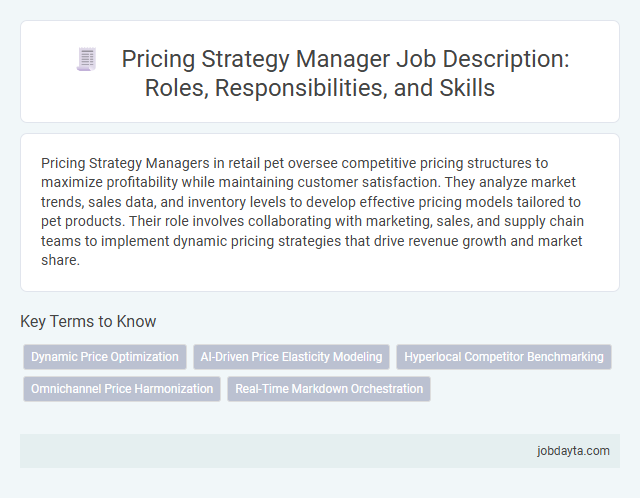 Pricing Strategy Manager Job Description: Roles, Responsibilities, and Skills

Pricing Strategy Managers in retail pet oversee competitive pricing structures to maximize profitability while maintaining customer satisfaction. They analyze market trends, sales data, and inventory levels to develop effective pricing models tailored to pet products. Their role involves collaborating with marketing, sales, and supply chain teams to implement dynamic pricing strategies that drive revenue growth and market share.

Key Terms to Know

Dynamic Price Optimization
AI-Driven Price Elasticity Modeling
Hyperlocal Competitor Benchmarking
Omnichannel Price Harmonization
Real-Time Markdown Orchestration

jobdayta.com