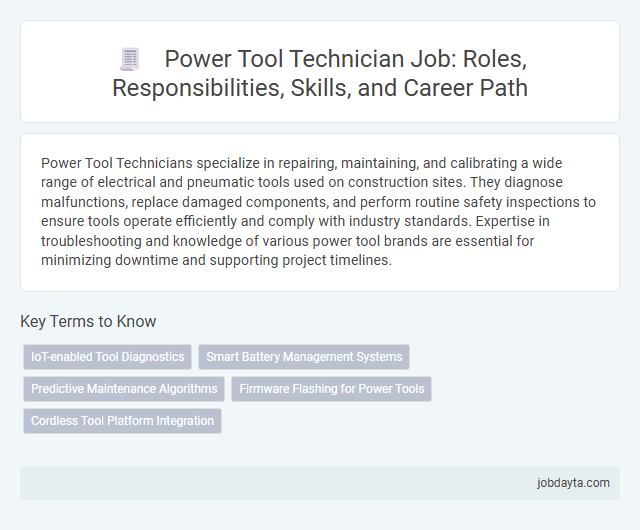 Power Tool Technician Job: Roles, Responsibilities, Skills, and Career Path

Power Tool Technicians specialize in repairing, maintaining, and calibrating a wide range of electrical and pneumatic tools used on construction sites. They diagnose malfunctions, replace damaged components, and perform routine safety inspections to ensure tools operate efficiently and comply with industry standards. Expertise in troubleshooting and knowledge of various power tool brands are essential for minimizing downtime and supporting project timelines.

Key Terms to Know

IoT-enabled Tool Diagnostics

Smart Battery Management Systems

Predictive Maintenance Algorithms

Firmware Flashing for Power Tools

Cordless Tool Platform Integration

jobdayta.com