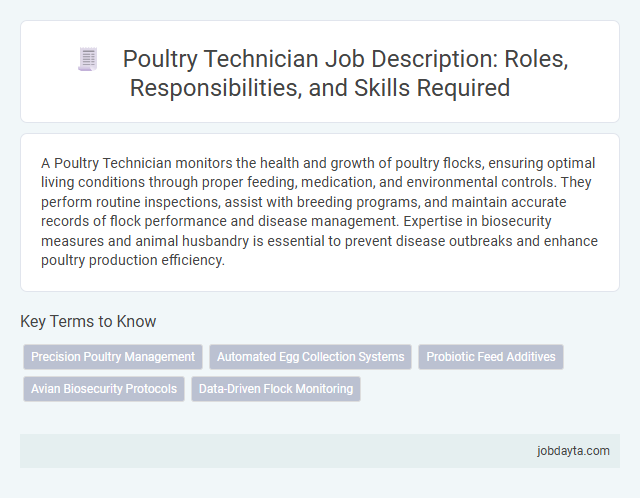 Poultry Technician Job Description: Roles, Responsibilities, and Skills Required

A Poultry Technician monitors the health and growth of poultry flocks, ensuring optimal living conditions through proper feeding, medication, and environmental controls. They perform routine inspections, assist with breeding programs, and maintain accurate records of flock performance and disease management. Expertise in biosecurity measures and animal husbandry is essential to prevent disease outbreaks and enhance poultry production efficiency.

Key Terms to Know

Precision Poultry Management

Automated Egg Collection Systems

Probiotic Feed Additives

Avian Biosecurity Protocols

Data-Driven Flock Monitoring

jobdayta.com