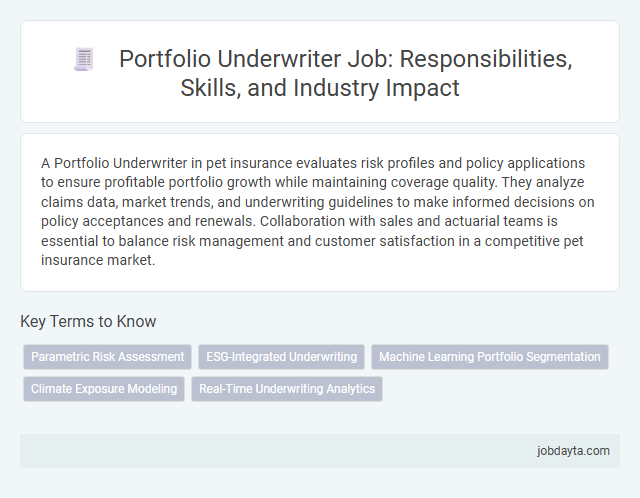 Portfolio Underwriter Job: Responsibilities, Skills, and Industry Impact

A Portfolio Underwriter in pet insurance evaluates risk profiles and policy applications to ensure profitable portfolio growth while maintaining coverage quality. They analyze claims data, market trends, and underwriting guidelines to make informed decisions on policy acceptances and renewals. Collaboration with sales and actuarial teams is essential to balance risk management and customer satisfaction in a competitive pet insurance market.

Key Terms to Know

Parametric Risk Assessment

ESG-Integrated Underwriting

Machine Learning Portfolio Segmentation

Climate Exposure Modeling

Real-Time Underwriting Analytics

jobdayta.com