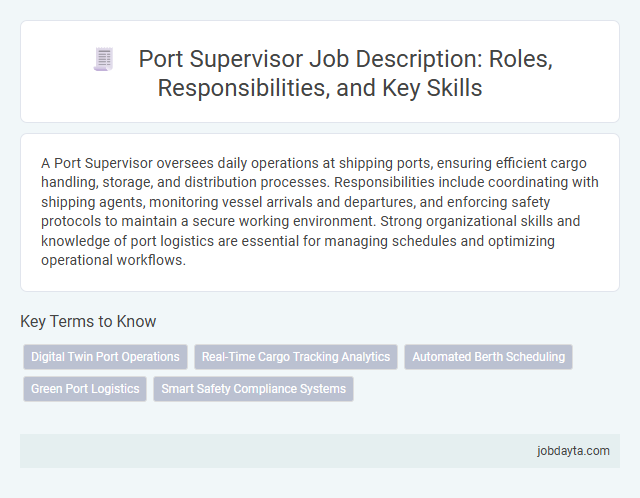 Port Supervisor Job Description: Roles, Responsibilities, and Key Skills

A Port Supervisor oversees daily operations at shipping ports, ensuring efficient cargo handling, storage, and distribution processes. Responsibilities include coordinating with shipping agents, monitoring vessel arrivals and departures, and enforcing safety protocols to maintain a secure working environment. Strong organizational skills and knowledge of port logistics are essential for managing schedules and optimizing operational workflows.

Key Terms to Know

Digital Twin Port Operations

Real-Time Cargo Tracking Analytics

Automated Berth Scheduling

Green Port Logistics

Smart Safety Compliance Systems

jobdayta.com