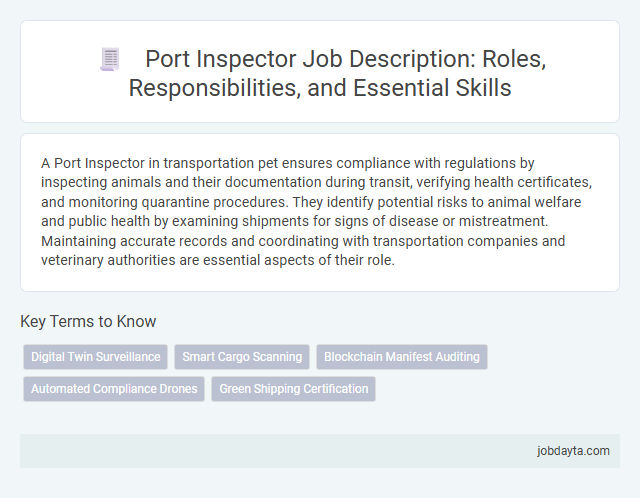 Port Inspector Job Description: Roles, Responsibilities, and Essential Skills

A Port Inspector in transportation pet ensures compliance with regulations by inspecting animals and their documentation during transit, verifying health certificates, and monitoring quarantine procedures. They identify potential risks to animal welfare and public health by examining shipments for signs of disease or mistreatment. Maintaining accurate records and coordinating with transportation companies and veterinary authorities are essential aspects of their role.

Key Terms to Know

Digital Twin Surveillance

Smart Cargo Scanning

Blockchain Manifest Auditing

Automated Compliance Drones

Green Shipping Certification

jobdayta.com