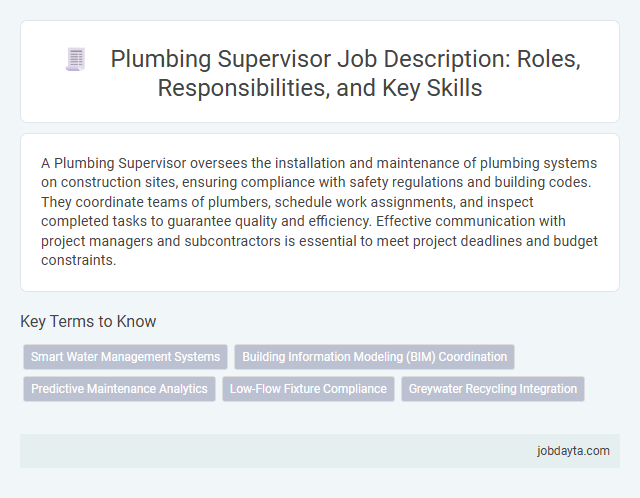 Plumbing Supervisor Job Description: Roles, Responsibilities, and Key Skills

A Plumbing Supervisor oversees the installation and maintenance of plumbing systems on construction sites, ensuring compliance with safety regulations and building codes. They coordinate teams of plumbers, schedule work assignments, and inspect completed tasks to guarantee quality and efficiency. Effective communication with project managers and subcontractors is essential to meet project deadlines and budget constraints.

Key Terms to Know

Smart Water Management Systems

Building Information Modeling (BIM) Coordination

Predictive Maintenance Analytics

Low-Flow Fixture Compliance

Greywater Recycling Integration

jobdayta.com