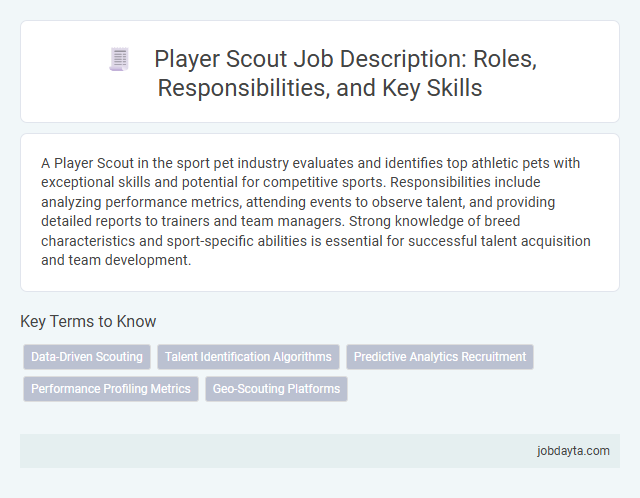 Player Scout Job Description: Roles, Responsibilities, and Key Skills

A Player Scout in the sport pet industry evaluates and identifies top athletic pets with exceptional skills and potential for competitive sports. Responsibilities include analyzing performance metrics, attending events to observe talent, and providing detailed reports to trainers and team managers. Strong knowledge of breed characteristics and sport-specific abilities is essential for successful talent acquisition and team development.

Key Terms to Know

Data-Driven Scouting

Talent Identification Algorithms

Predictive Analytics Recruitment

Performance Profiling Metrics

Geo-Scouting Platforms

jobdayta.com