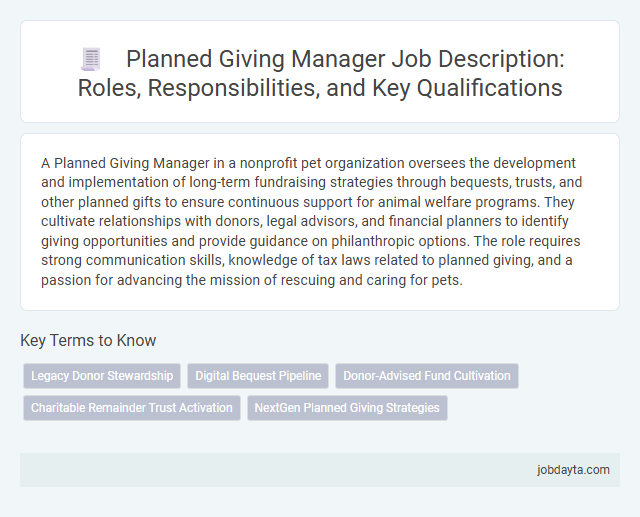 Planned Giving Manager Job Description: Roles, Responsibilities, and Key Qualifications

A Planned Giving Manager in a nonprofit pet organization oversees the development and implementation of long-term fundraising strategies through bequests, trusts, and other planned gifts to ensure continuous support for animal welfare programs. They cultivate relationships with donors, legal advisors, and financial planners to identify giving opportunities and provide guidance on philanthropic options. The role requires strong communication skills, knowledge of tax laws related to planned giving, and a passion for advancing the mission of rescuing and caring for pets.

Key Terms to Know

Legacy Donor Stewardship
Digital Bequest Pipeline
Donor-Advised Fund Cultivation
Charitable Remainder Trust Activation
NextGen Planned Giving Strategies

jobdayta.com