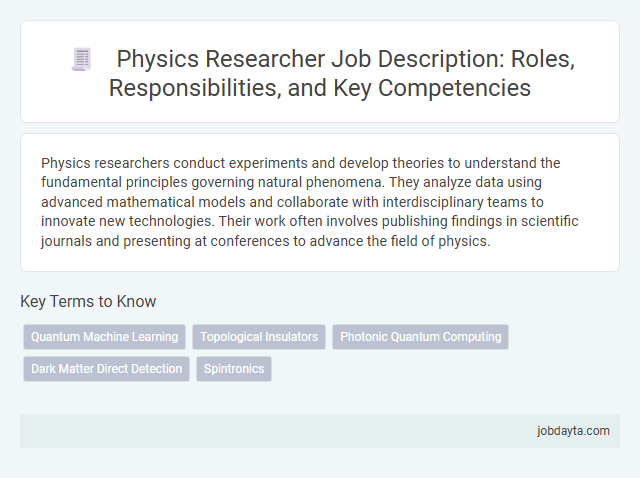 Physics Researcher Job Description: Roles, Responsibilities, and Key Competencies

Physics researchers conduct experiments and develop theories to understand the fundamental principles governing natural phenomena. They analyze data using advanced mathematical models and collaborate with interdisciplinary teams to innovate new technologies. Their work often involves publishing findings in scientific journals and presenting at conferences to advance the field of physics.

Key Terms to Know

Quantum Machine Learning

Topological Insulators

Photonic Quantum Computing

Dark Matter Direct Detection

Spintronics

jobdayta.com