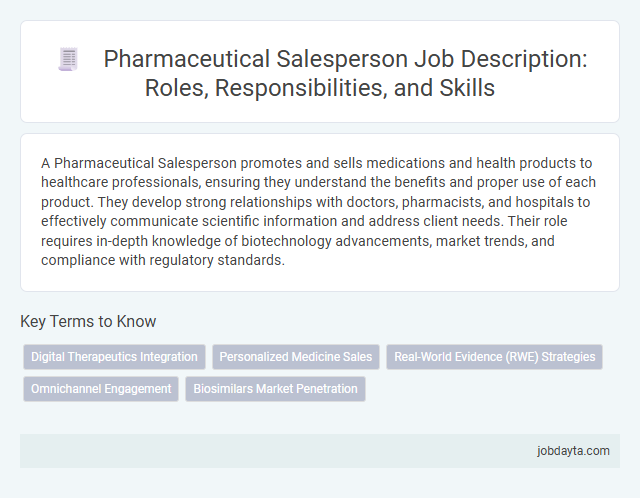 Pharmaceutical Salesperson Job Description: Roles, Responsibilities, and Skills

A Pharmaceutical Salesperson promotes and sells medications and health products to healthcare professionals, ensuring they understand the benefits and proper use of each product. They develop strong relationships with doctors, pharmacists, and hospitals to effectively communicate scientific information and address client needs. Their role requires in-depth knowledge of biotechnology advancements, market trends, and compliance with regulatory standards.

Key Terms to Know

Digital Therapeutics Integration
Personalized Medicine Sales
Real-World Evidence (RWE) Strategies
Omnichannel Engagement
Biosimilars Market Penetration

jobdayta.com