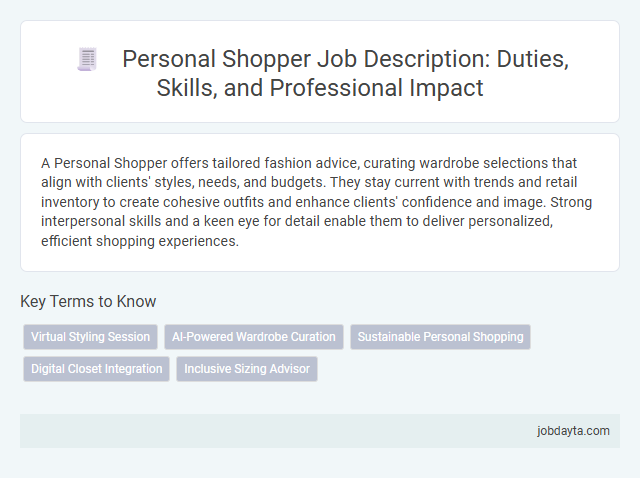 Personal Shopper Job Description: Duties, Skills, and Professional Impact

A Personal Shopper offers tailored fashion advice, curating wardrobe selections that align with clients' styles, needs, and budgets. They stay current with trends and retail inventory to create cohesive outfits and enhance clients' confidence and image. Strong interpersonal skills and a keen eye for detail enable them to deliver personalized, efficient shopping experiences.

Key Terms to Know

Virtual Styling Session

AI-Powered Wardrobe Curation

Sustainable Personal Shopping

Digital Closet Integration

Inclusive Sizing Advisor

jobdayta.com