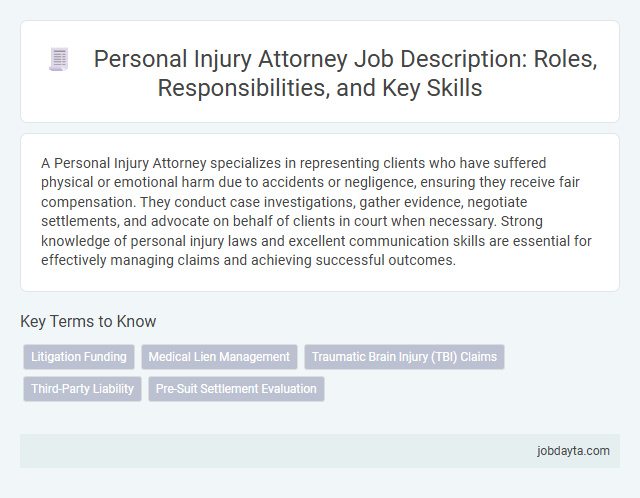 Personal Injury Attorney Job Description: Roles, Responsibilities, and Key Skills

A Personal Injury Attorney specializes in representing clients who have suffered physical or emotional harm due to accidents or negligence, ensuring they receive fair compensation. They conduct case investigations, gather evidence, negotiate settlements, and advocate on behalf of clients in court when necessary. Strong knowledge of personal injury laws and excellent communication skills are essential for effectively managing claims and achieving successful outcomes.

Key Terms to Know

Litigation Funding

Medical Lien Management

Traumatic Brain Injury (TBI) Claims

Third-Party Liability

Pre-Suit Settlement Evaluation

jobdayta.com