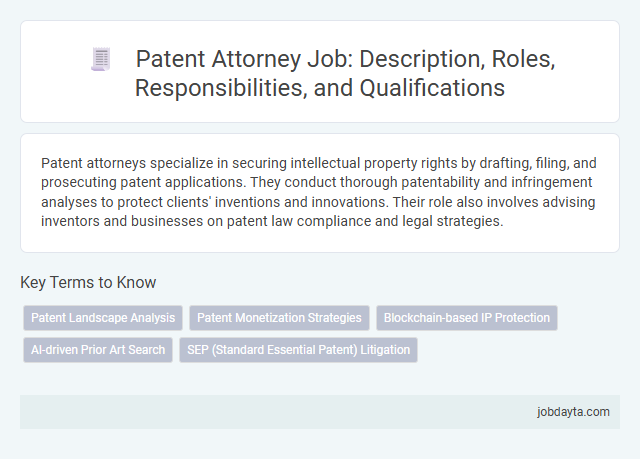 Patent Attorney Job: Description, Roles, Responsibilities, and Qualifications

Patent attorneys specialize in securing intellectual property rights by drafting, filing, and prosecuting patent applications. They conduct thorough patentability and infringement analyses to protect clients' inventions and innovations. Their role also involves advising inventors and businesses on patent law compliance and legal strategies.

Key Terms to Know

Patent Landscape Analysis

Patent Monetization Strategies

Blockchain-based IP Protection

AI-driven Prior Art Search

SEP (Standard Essential Patent) Litigation

jobdayta.com