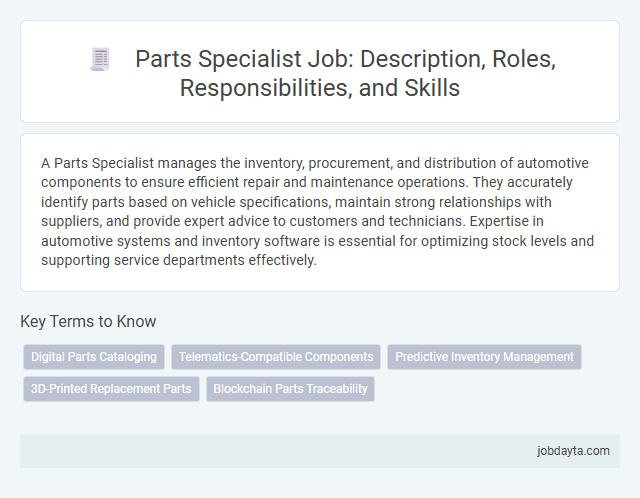 Parts Specialist Job: Description, Roles, Responsibilities, and Skills

A Parts Specialist manages the inventory, procurement, and distribution of automotive components to ensure efficient repair and maintenance operations. They accurately identify parts based on vehicle specifications, maintain strong relationships with suppliers, and provide expert advice to customers and technicians. Expertise in automotive systems and inventory software is essential for optimizing stock levels and supporting service departments effectively.

Key Terms to Know

Digital Parts Cataloging

Telematics-Compatible Components

Predictive Inventory Management

3D-Printed Replacement Parts

Blockchain Parts Traceability

jobdayta.com