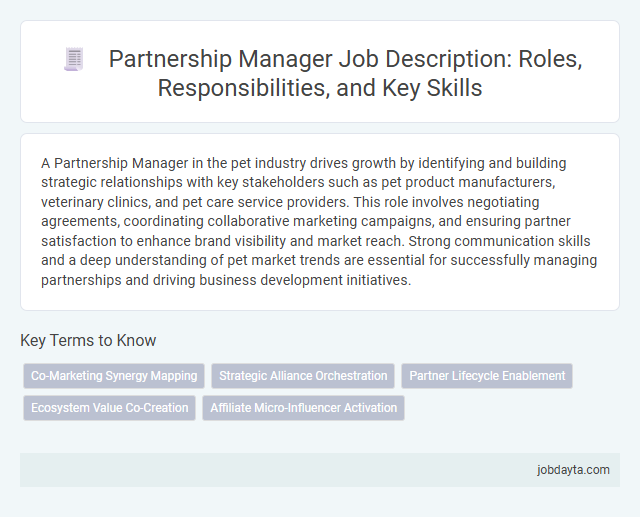 Partnership Manager Job Description: Roles, Responsibilities, and Key Skills

A Partnership Manager in the pet industry drives growth by identifying and building strategic relationships with key stakeholders such as pet product manufacturers, veterinary clinics, and pet care service providers. This role involves negotiating agreements, coordinating collaborative marketing campaigns, and ensuring partner satisfaction to enhance brand visibility and market reach. Strong communication skills and a deep understanding of pet market trends are essential for successfully managing partnerships and driving business development initiatives.

Key Terms to Know

Co-Marketing Synergy Mapping
Strategic Alliance Orchestration
Partner Lifecycle Enablement
Ecosystem Value Co-Creation
Affiliate Micro-Influencer Activation

jobdayta.com