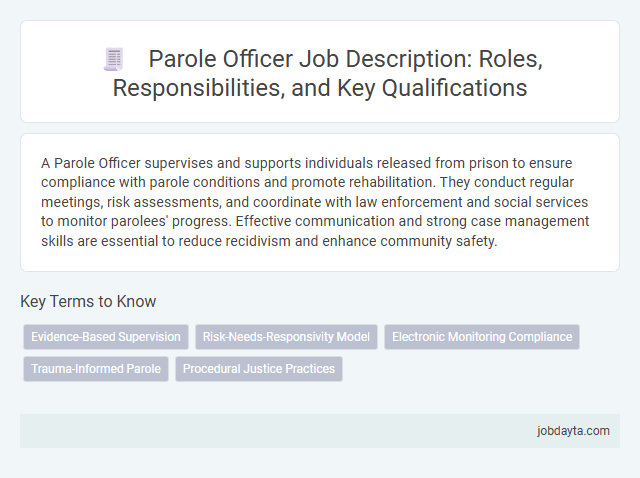 Parole Officer Job Description: Roles, Responsibilities, and Key Qualifications

A Parole Officer supervises and supports individuals released from prison to ensure compliance with parole conditions and promote rehabilitation. They conduct regular meetings, risk assessments, and coordinate with law enforcement and social services to monitor parolees' progress. Effective communication and strong case management skills are essential to reduce recidivism and enhance community safety.

Key Terms to Know

Evidence-Based Supervision

Risk-Needs-Responsivity Model

Electronic Monitoring Compliance

Trauma-Informed Parole

Procedural Justice Practices

jobdayta.com