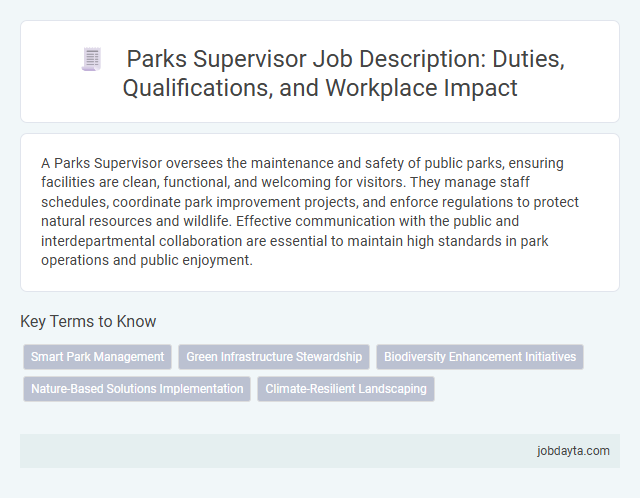 Parks Supervisor Job Description: Duties, Qualifications, and Workplace Impact

A Parks Supervisor oversees the maintenance and safety of public parks, ensuring facilities are clean, functional, and welcoming for visitors. They manage staff schedules, coordinate park improvement projects, and enforce regulations to protect natural resources and wildlife. Effective communication with the public and interdepartmental collaboration are essential to maintain high standards in park operations and public enjoyment.

Key Terms to Know

Smart Park Management
Green Infrastructure Stewardship
Biodiversity Enhancement Initiatives
Nature-Based Solutions Implementation
Climate-Resilient Landscaping

jobdayta.com