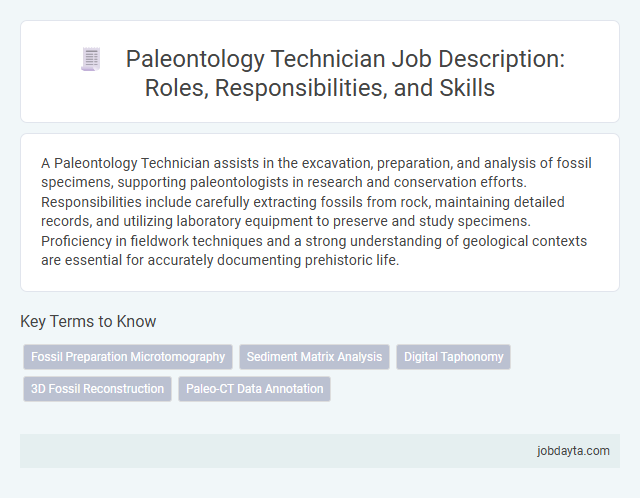 Paleontology Technician Job Description: Roles, Responsibilities, and Skills

A Paleontology Technician assists in the excavation, preparation, and analysis of fossil specimens, supporting paleontologists in research and conservation efforts. Responsibilities include carefully extracting fossils from rock, maintaining detailed records, and utilizing laboratory equipment to preserve and study specimens. Proficiency in fieldwork techniques and a strong understanding of geological contexts are essential for accurately documenting prehistoric life.

Key Terms to Know

Fossil Preparation Microtomography

Sediment Matrix Analysis

Digital Taphonomy

3D Fossil Reconstruction

Paleo-CT Data Annotation

jobdayta.com