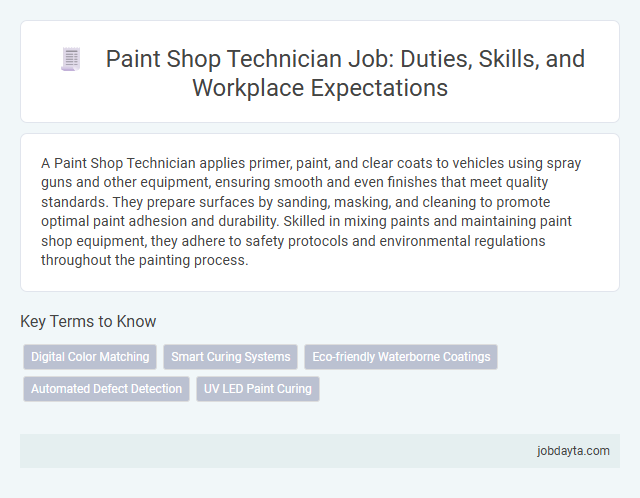 Paint Shop Technician Job: Duties, Skills, and Workplace Expectations

A Paint Shop Technician applies primer, paint, and clear coats to vehicles using spray guns and other equipment, ensuring smooth and even finishes that meet quality standards. They prepare surfaces by sanding, masking, and cleaning to promote optimal paint adhesion and durability. Skilled in mixing paints and maintaining paint shop equipment, they adhere to safety protocols and environmental regulations throughout the painting process.

Key Terms to Know

Digital Color Matching
Smart Curing Systems
Eco-friendly Waterborne Coatings
Automated Defect Detection
UV LED Paint Curing

jobdayta.com