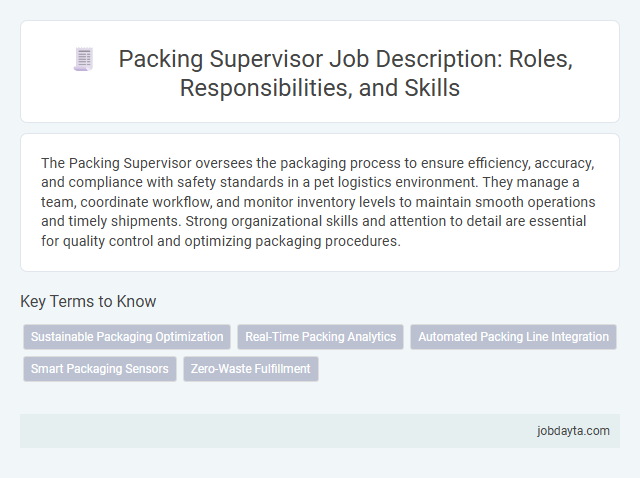 Packing Supervisor Job Description: Roles, Responsibilities, and Skills

The Packing Supervisor oversees the packaging process to ensure efficiency, accuracy, and compliance with safety standards in a pet logistics environment. They manage a team, coordinate workflow, and monitor inventory levels to maintain smooth operations and timely shipments. Strong organizational skills and attention to detail are essential for quality control and optimizing packaging procedures.

Key Terms to Know

Sustainable Packaging Optimization

Real-Time Packing Analytics

Automated Packing Line Integration

Smart Packaging Sensors

Zero-Waste Fulfillment

jobdayta.com