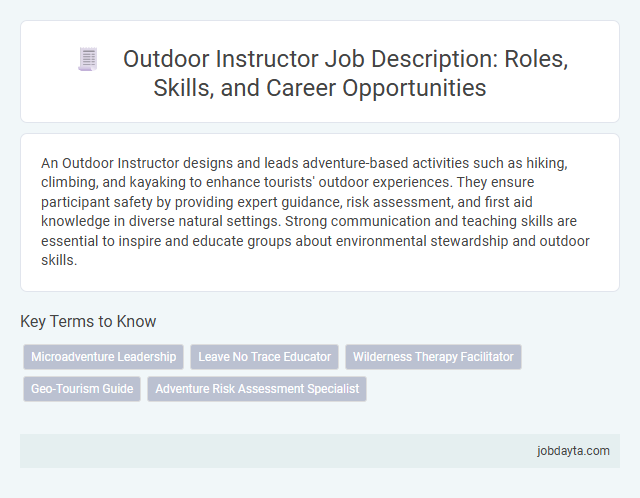 Outdoor Instructor Job Description: Roles, Skills, and Career Opportunities

An Outdoor Instructor designs and leads adventure-based activities such as hiking, climbing, and kayaking to enhance tourists' outdoor experiences. They ensure participant safety by providing expert guidance, risk assessment, and first aid knowledge in diverse natural settings. Strong communication and teaching skills are essential to inspire and educate groups about environmental stewardship and outdoor skills.

Key Terms to Know

Microadventure Leadership

Leave No Trace Educator

Wilderness Therapy Facilitator

Geo-Tourism Guide

Adventure Risk Assessment Specialist

jobdayta.com