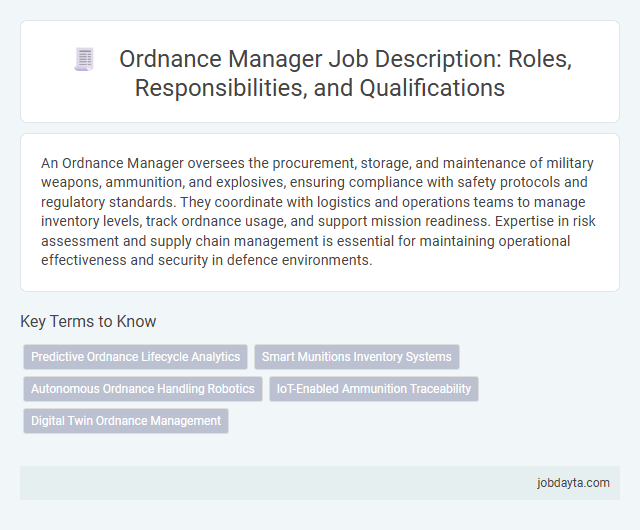 Ordnance Manager Job Description: Roles, Responsibilities, and Qualifications

An Ordnance Manager oversees the procurement, storage, and maintenance of military weapons, ammunition, and explosives, ensuring compliance with safety protocols and regulatory standards. They coordinate with logistics and operations teams to manage inventory levels, track ordnance usage, and support mission readiness. Expertise in risk assessment and supply chain management is essential for maintaining operational effectiveness and security in defence environments.

Key Terms to Know

Predictive Ordnance Lifecycle Analytics
Smart Munitions Inventory Systems
Autonomous Ordnance Handling Robotics
IoT-Enabled Ammunition Traceability
Digital Twin Ordnance Management

jobdayta.com