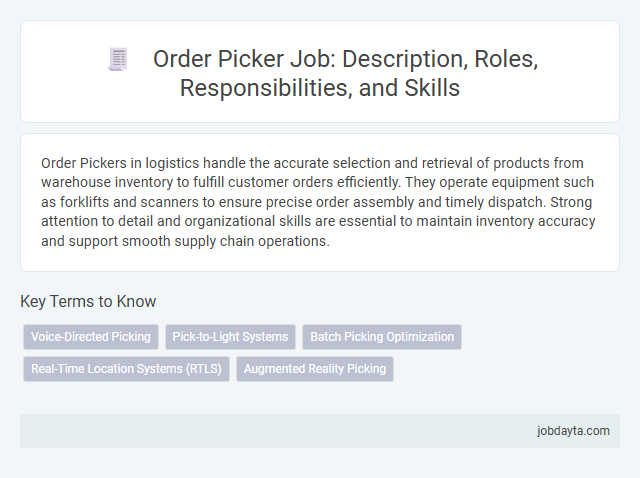 Order Picker Job: Description, Roles, Responsibilities, and Skills

Order Pickers in logistics handle the accurate selection and retrieval of products from warehouse inventory to fulfill customer orders efficiently. They operate equipment such as forklifts and scanners to ensure precise order assembly and timely dispatch. Strong attention to detail and organizational skills are essential to maintain inventory accuracy and support smooth supply chain operations.

Key Terms to Know

Voice-Directed Picking
Pick-to-Light Systems
Batch Picking Optimization
Real-Time Location Systems (RTLS)
Augmented Reality Picking

jobdayta.com