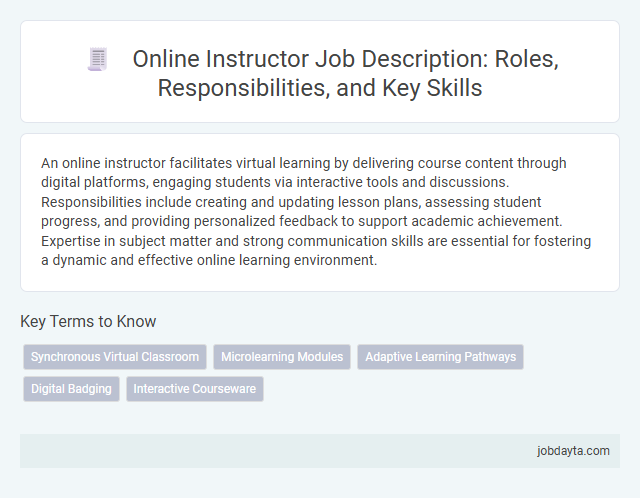 Online Instructor Job Description: Roles, Responsibilities, and Key Skills

An online instructor facilitates virtual learning by delivering course content through digital platforms, engaging students via interactive tools and discussions. Responsibilities include creating and updating lesson plans, assessing student progress, and providing personalized feedback to support academic achievement. Expertise in subject matter and strong communication skills are essential for fostering a dynamic and effective online learning environment.

Key Terms to Know

Synchronous Virtual Classroom
Microlearning Modules
Adaptive Learning Pathways
Digital Badging
Interactive Courseware

jobdayta.com