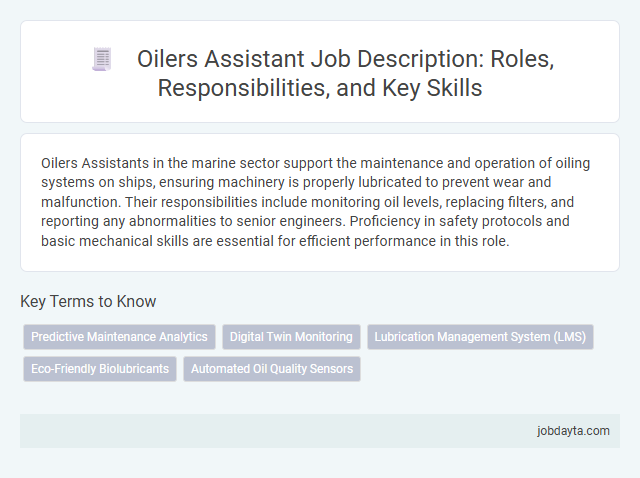 Oilers Assistant Job Description: Roles, Responsibilities, and Key Skills

Oilers Assistants in the marine sector support the maintenance and operation of oiling systems on ships, ensuring machinery is properly lubricated to prevent wear and malfunction. Their responsibilities include monitoring oil levels, replacing filters, and reporting any abnormalities to senior engineers. Proficiency in safety protocols and basic mechanical skills are essential for efficient performance in this role.

Key Terms to Know

Predictive Maintenance Analytics
Digital Twin Monitoring
Lubrication Management System (LMS)
Eco-Friendly Biolubricants
Automated Oil Quality Sensors

jobdayta.com