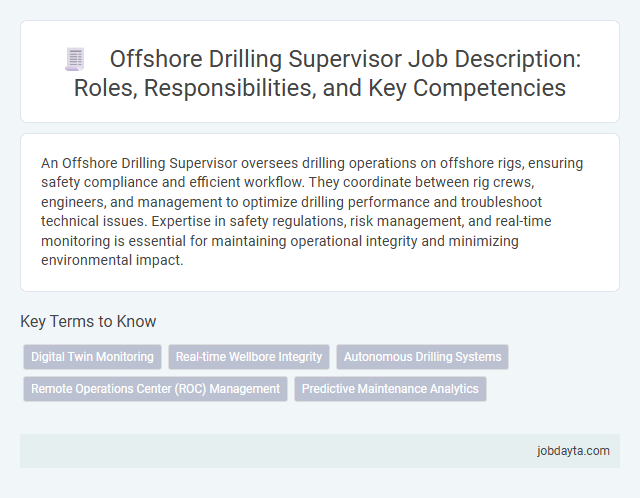 Offshore Drilling Supervisor Job Description: Roles, Responsibilities, and Key Competencies

An Offshore Drilling Supervisor oversees drilling operations on offshore rigs, ensuring safety compliance and efficient workflow. They coordinate between rig crews, engineers, and management to optimize drilling performance and troubleshoot technical issues. Expertise in safety regulations, risk management, and real-time monitoring is essential for maintaining operational integrity and minimizing environmental impact.

Key Terms to Know

Digital Twin Monitoring

Real-time Wellbore Integrity

Autonomous Drilling Systems

Remote Operations Center (ROC) Management

Predictive Maintenance Analytics

jobdayta.com