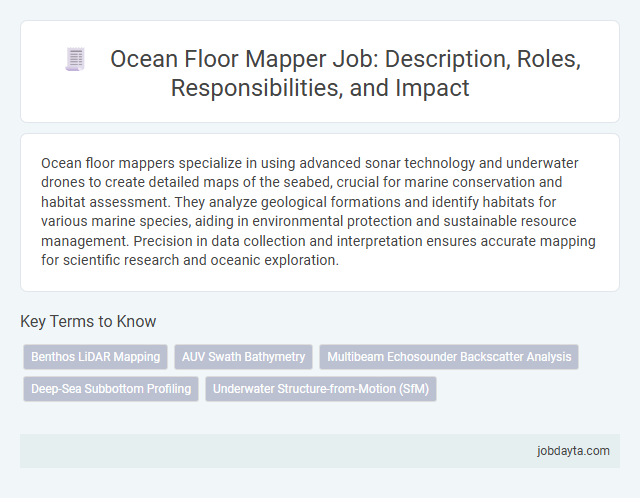 Ocean Floor Mapper Job: Description, Roles, Responsibilities, and Impact

Ocean floor mappers specialize in using advanced sonar technology and underwater drones to create detailed maps of the seabed, crucial for marine conservation and habitat assessment. They analyze geological formations and identify habitats for various marine species, aiding in environmental protection and sustainable resource management. Precision in data collection and interpretation ensures accurate mapping for scientific research and oceanic exploration.

Key Terms to Know

Benthos LiDAR Mapping

AUV Swath Bathymetry

Multibeam Echosounder Backscatter Analysis

Deep-Sea Subbottom Profiling

Underwater Structure-from-Motion (SfM)

jobdayta.com