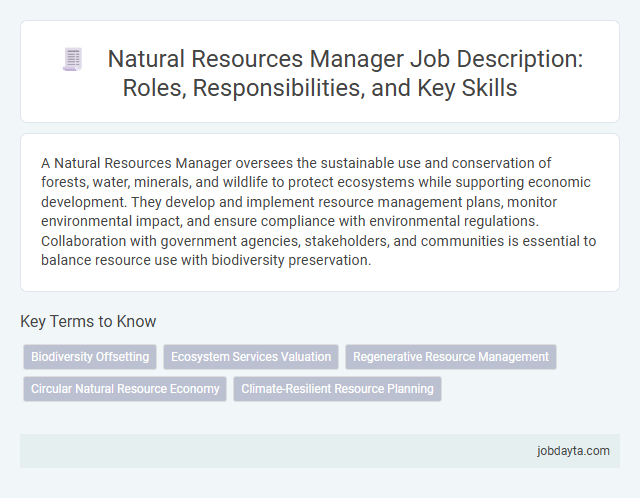 Natural Resources Manager Job Description: Roles, Responsibilities, and Key Skills

A Natural Resources Manager oversees the sustainable use and conservation of forests, water, minerals, and wildlife to protect ecosystems while supporting economic development. They develop and implement resource management plans, monitor environmental impact, and ensure compliance with environmental regulations. Collaboration with government agencies, stakeholders, and communities is essential to balance resource use with biodiversity preservation.

Key Terms to Know

Biodiversity Offsetting
Ecosystem Services Valuation
Regenerative Resource Management
Circular Natural Resource Economy
Climate-Resilient Resource Planning

jobdayta.com