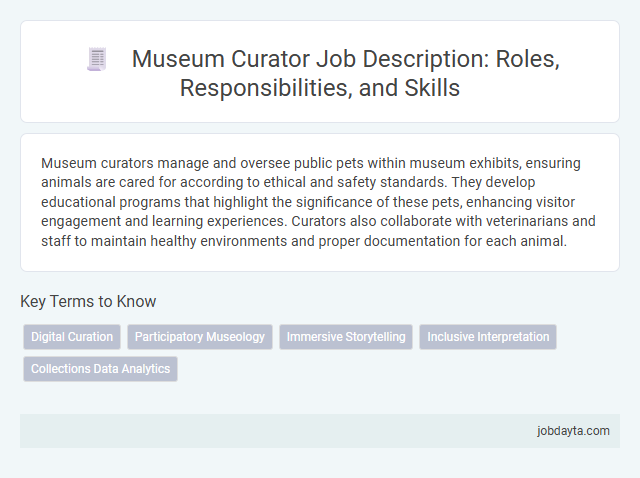 Museum Curator Job Description: Roles, Responsibilities, and Skills

Museum curators manage and oversee public pets within museum exhibits, ensuring animals are cared for according to ethical and safety standards. They develop educational programs that highlight the significance of these pets, enhancing visitor engagement and learning experiences. Curators also collaborate with veterinarians and staff to maintain healthy environments and proper documentation for each animal.

Key Terms to Know

Digital Curation
Participatory Museology
Immersive Storytelling
Inclusive Interpretation
Collections Data Analytics

jobdayta.com