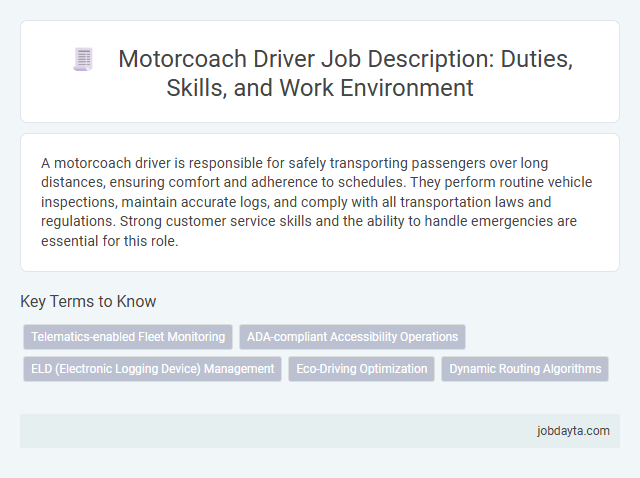 Motorcoach Driver Job Description: Duties, Skills, and Work Environment

A motorcoach driver is responsible for safely transporting passengers over long distances, ensuring comfort and adherence to schedules. They perform routine vehicle inspections, maintain accurate logs, and comply with all transportation laws and regulations. Strong customer service skills and the ability to handle emergencies are essential for this role.

Key Terms to Know

Telematics-enabled Fleet Monitoring

ADA-compliant Accessibility Operations

ELD (Electronic Logging Device) Management

Eco-Driving Optimization

Dynamic Routing Algorithms

jobdayta.com