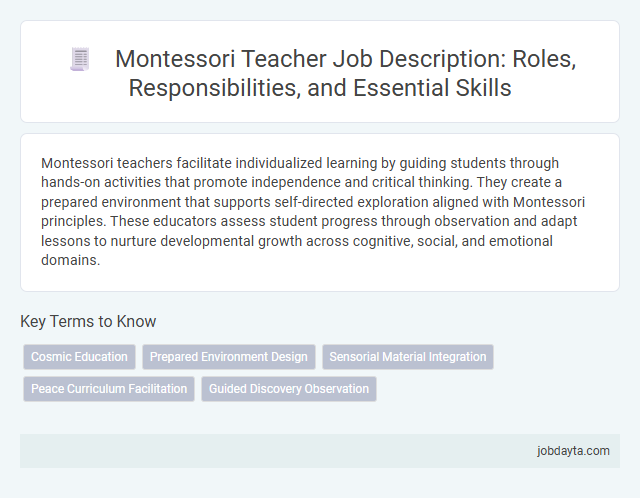 Montessori Teacher Job Description: Roles, Responsibilities, and Essential Skills

Montessori teachers facilitate individualized learning by guiding students through hands-on activities that promote independence and critical thinking. They create a prepared environment that supports self-directed exploration aligned with Montessori principles. These educators assess student progress through observation and adapt lessons to nurture developmental growth across cognitive, social, and emotional domains.

Key Terms to Know

Cosmic Education

Prepared Environment Design

Sensorial Material Integration

Peace Curriculum Facilitation

Guided Discovery Observation

jobdayta.com