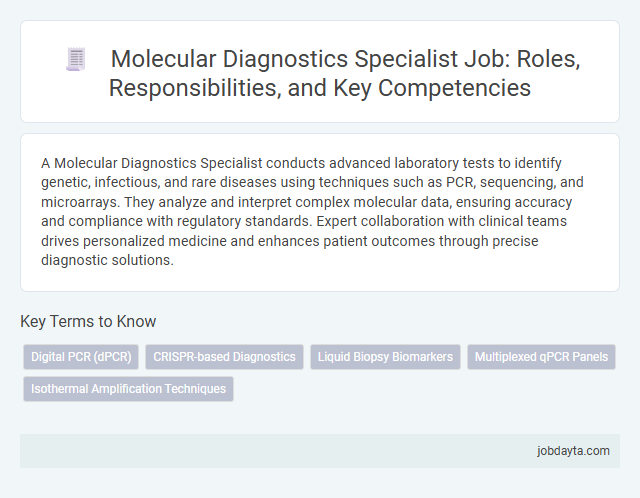 Molecular Diagnostics Specialist Job: Roles, Responsibilities, and Key Competencies

A Molecular Diagnostics Specialist conducts advanced laboratory tests to identify genetic, infectious, and rare diseases using techniques such as PCR, sequencing, and microarrays. They analyze and interpret complex molecular data, ensuring accuracy and compliance with regulatory standards. Expert collaboration with clinical teams drives personalized medicine and enhances patient outcomes through precise diagnostic solutions.

Key Terms to Know

Digital PCR (dPCR)

CRISPR-based Diagnostics

Liquid Biopsy Biomarkers

Multiplexed qPCR Panels

Isothermal Amplification Techniques

jobdayta.com