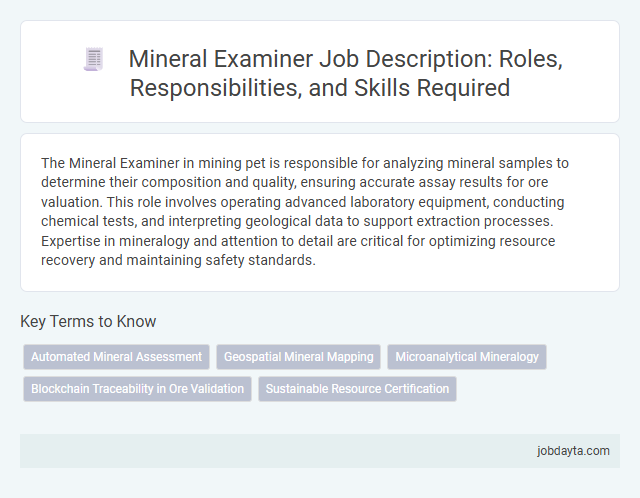 Mineral Examiner Job Description: Roles, Responsibilities, and Skills Required

The Mineral Examiner in mining pet is responsible for analyzing mineral samples to determine their composition and quality, ensuring accurate assay results for ore valuation. This role involves operating advanced laboratory equipment, conducting chemical tests, and interpreting geological data to support extraction processes. Expertise in mineralogy and attention to detail are critical for optimizing resource recovery and maintaining safety standards.

Key Terms to Know

Automated Mineral Assessment
Geospatial Mineral Mapping
Microanalytical Mineralogy
Blockchain Traceability in Ore Validation
Sustainable Resource Certification

jobdayta.com