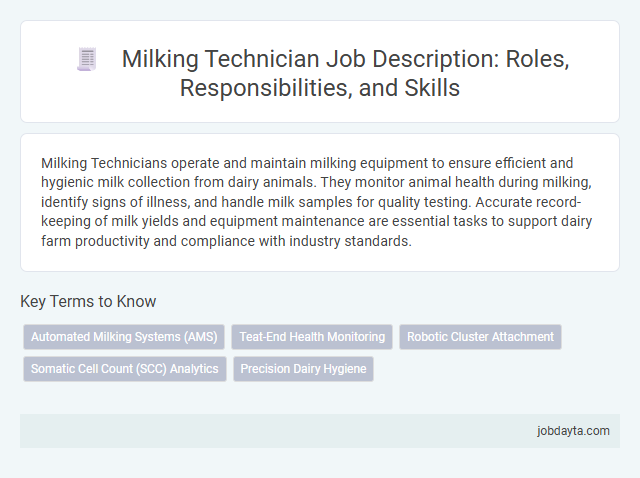 Milking Technician Job Description: Roles, Responsibilities, and Skills

Milking Technicians operate and maintain milking equipment to ensure efficient and hygienic milk collection from dairy animals. They monitor animal health during milking, identify signs of illness, and handle milk samples for quality testing. Accurate record-keeping of milk yields and equipment maintenance are essential tasks to support dairy farm productivity and compliance with industry standards.

Key Terms to Know

Automated Milking Systems (AMS)
Teat-End Health Monitoring
Robotic Cluster Attachment
Somatic Cell Count (SCC) Analytics
Precision Dairy Hygiene

jobdayta.com