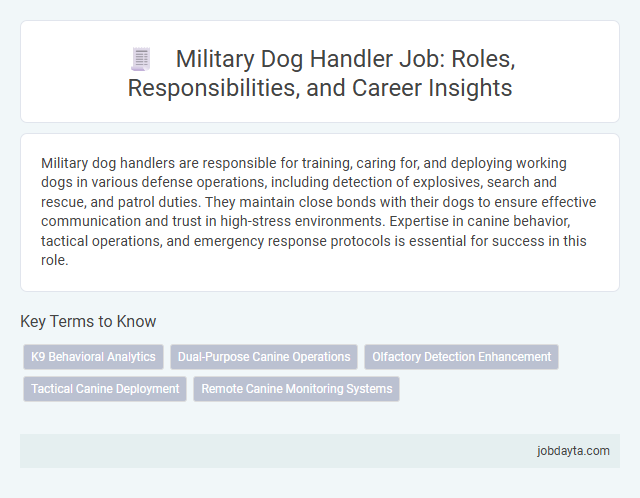 Military Dog Handler Job: Roles, Responsibilities, and Career Insights

Military dog handlers are responsible for training, caring for, and deploying working dogs in various defense operations, including detection of explosives, search and rescue, and patrol duties. They maintain close bonds with their dogs to ensure effective communication and trust in high-stress environments. Expertise in canine behavior, tactical operations, and emergency response protocols is essential for success in this role.

Key Terms to Know

K9 Behavioral Analytics

Dual-Purpose Canine Operations

Olfactory Detection Enhancement

Tactical Canine Deployment

Remote Canine Monitoring Systems

jobdayta.com