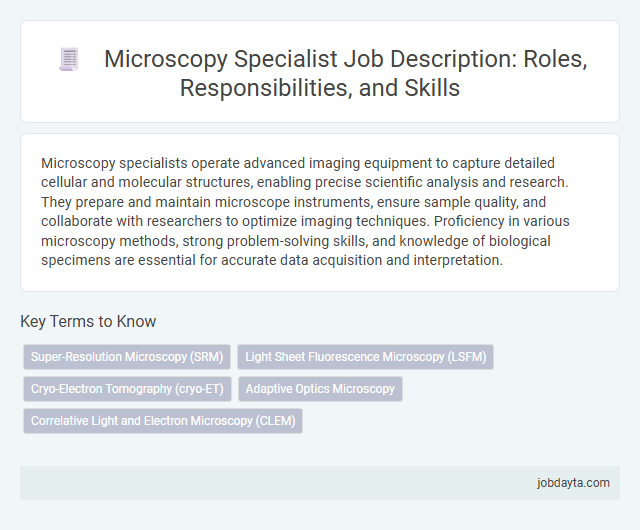 Microscopy Specialist Job Description: Roles, Responsibilities, and Skills

Microscopy specialists operate advanced imaging equipment to capture detailed cellular and molecular structures, enabling precise scientific analysis and research. They prepare and maintain microscope instruments, ensure sample quality, and collaborate with researchers to optimize imaging techniques. Proficiency in various microscopy methods, strong problem-solving skills, and knowledge of biological specimens are essential for accurate data acquisition and interpretation.

Key Terms to Know

Super-Resolution Microscopy (SRM)

Light Sheet Fluorescence Microscopy (LSFM)

Cryo-Electron Tomography (cryo-ET)

Adaptive Optics Microscopy

Correlative Light and Electron Microscopy (CLEM)

jobdayta.com