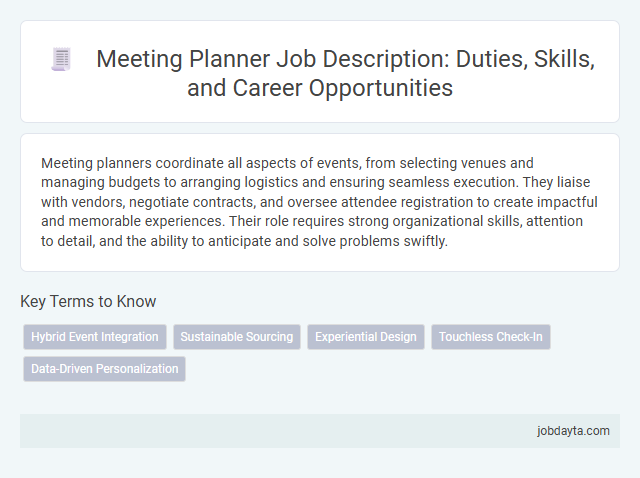 Meeting Planner Job Description: Duties, Skills, and Career Opportunities

Meeting planners coordinate all aspects of events, from selecting venues and managing budgets to arranging logistics and ensuring seamless execution. They liaise with vendors, negotiate contracts, and oversee attendee registration to create impactful and memorable experiences. Their role requires strong organizational skills, attention to detail, and the ability to anticipate and solve problems swiftly.

Key Terms to Know

Hybrid Event Integration

Sustainable Sourcing

Experiential Design

Touchless Check-In

Data-Driven Personalization

jobdayta.com