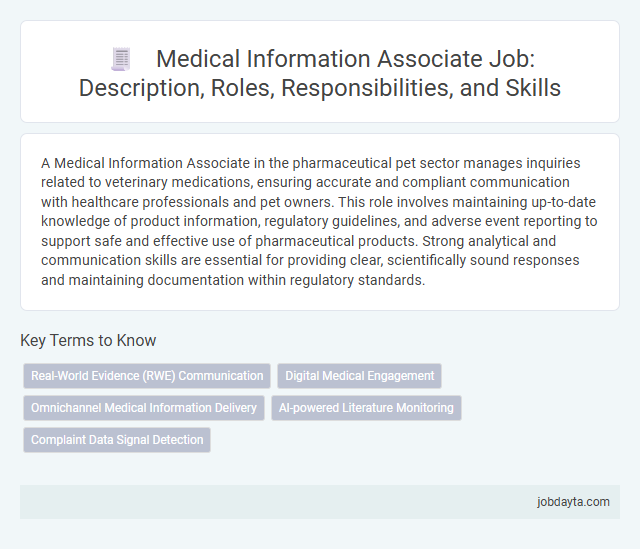 Medical Information Associate Job: Description, Roles, Responsibilities, and Skills

A Medical Information Associate in the pharmaceutical pet sector manages inquiries related to veterinary medications, ensuring accurate and compliant communication with healthcare professionals and pet owners. This role involves maintaining up-to-date knowledge of product information, regulatory guidelines, and adverse event reporting to support safe and effective use of pharmaceutical products. Strong analytical and communication skills are essential for providing clear, scientifically sound responses and maintaining documentation within regulatory standards.

Key Terms to Know

Real-World Evidence (RWE) Communication

Digital Medical Engagement

Omnichannel Medical Information Delivery

AI-powered Literature Monitoring

Complaint Data Signal Detection

jobdayta.com