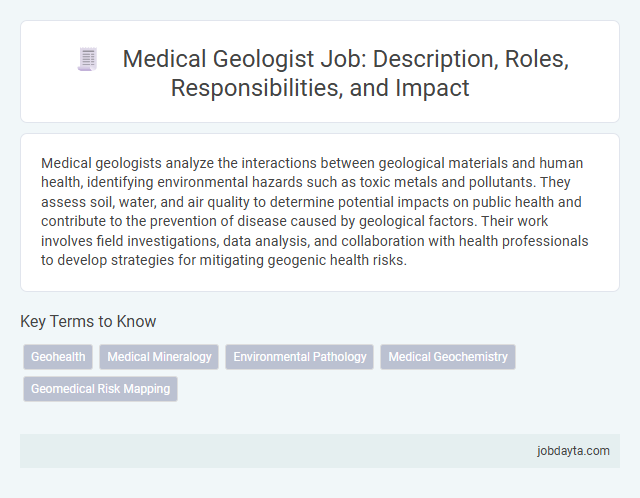 Medical Geologist Job: Description, Roles, Responsibilities, and Impact

Medical geologists analyze the interactions between geological materials and human health, identifying environmental hazards such as toxic metals and pollutants. They assess soil, water, and air quality to determine potential impacts on public health and contribute to the prevention of disease caused by geological factors. Their work involves field investigations, data analysis, and collaboration with health professionals to develop strategies for mitigating geogenic health risks.

Key Terms to Know

Geohealth
Medical Mineralogy
Environmental Pathology
Medical Geochemistry
Geomedical Risk Mapping

jobdayta.com