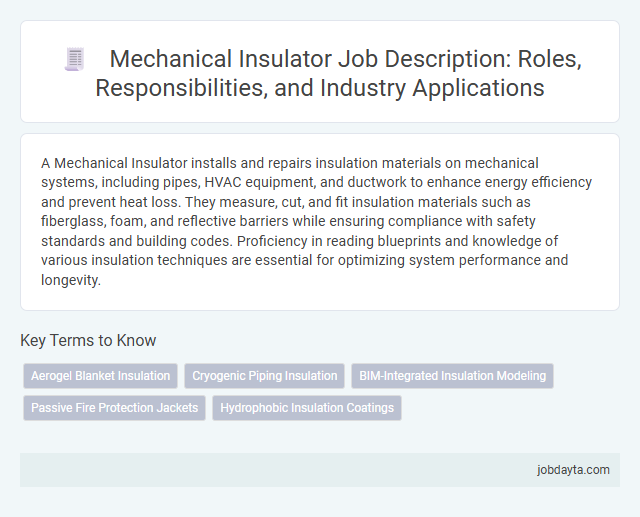 Mechanical Insulator Job Description: Roles, Responsibilities, and Industry Applications

A Mechanical Insulator installs and repairs insulation materials on mechanical systems, including pipes, HVAC equipment, and ductwork to enhance energy efficiency and prevent heat loss. They measure, cut, and fit insulation materials such as fiberglass, foam, and reflective barriers while ensuring compliance with safety standards and building codes. Proficiency in reading blueprints and knowledge of various insulation techniques are essential for optimizing system performance and longevity.

Key Terms to Know

Aerogel Blanket Insulation
Cryogenic Piping Insulation
BIM-Integrated Insulation Modeling
Passive Fire Protection Jackets
Hydrophobic Insulation Coatings

jobdayta.com